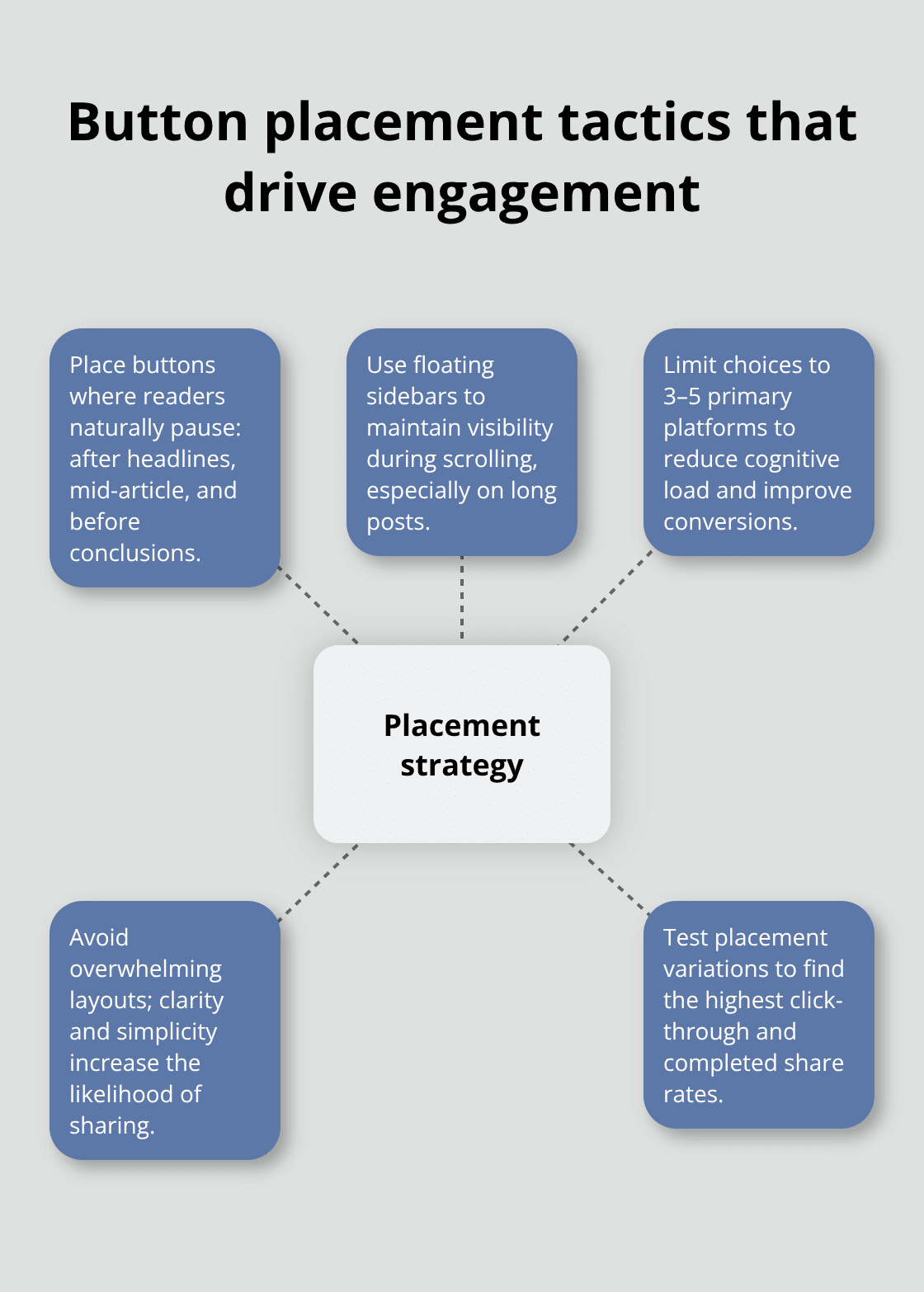 Button placement tactics that drive engagement

Place buttons where readers naturally pause: after headlines, mid-article, and before conclusions.

Use floating sidebars to maintain visibility during scrolling, especially on long posts.

Limit choices to 3–5 primary platforms to reduce cognitive load and improve conversions.

Placement strategy

Avoid overwhelming layouts; clarity and simplicity increase the likelihood of sharing.

Test placement variations to find the highest click-through and completed share rates.