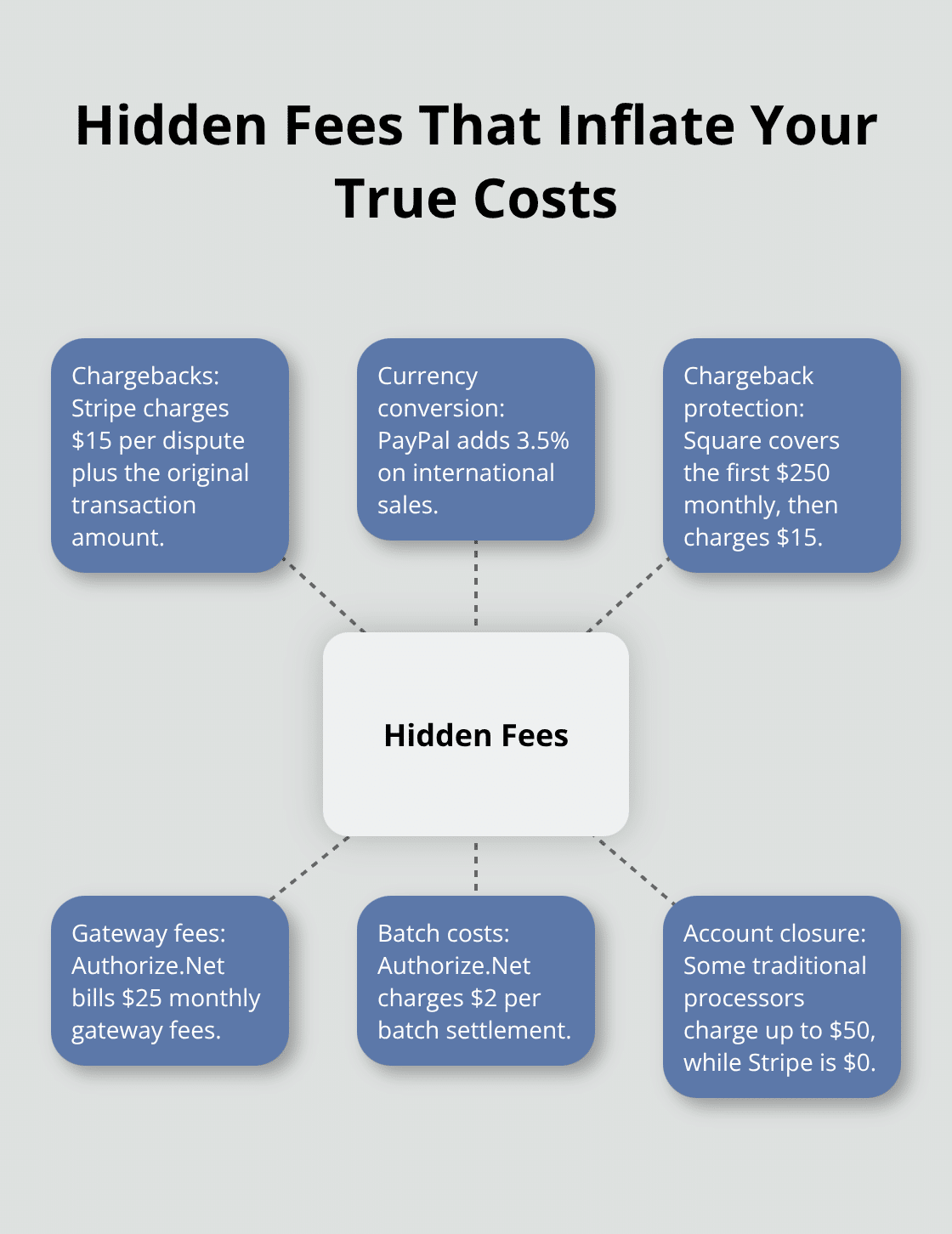 Hidden Fees That Inflate Your True Costs

Chargebacks: Stripe charges \$15 per dispute plus the original transaction amount.

Currency conversion: PayPal adds 3.5% on international sales.

Chargeback protection: Square covers the first \$250 monthly, then charges \$15.

Hidden Fees

Gateway fees: Authorize.Net bills \$25 monthly gateway fees.

Batch costs: Authorize.Net charges \$2 per batch settlement.

Account closure: Some traditional processors charge up to \$50, while Stripe is \$0.