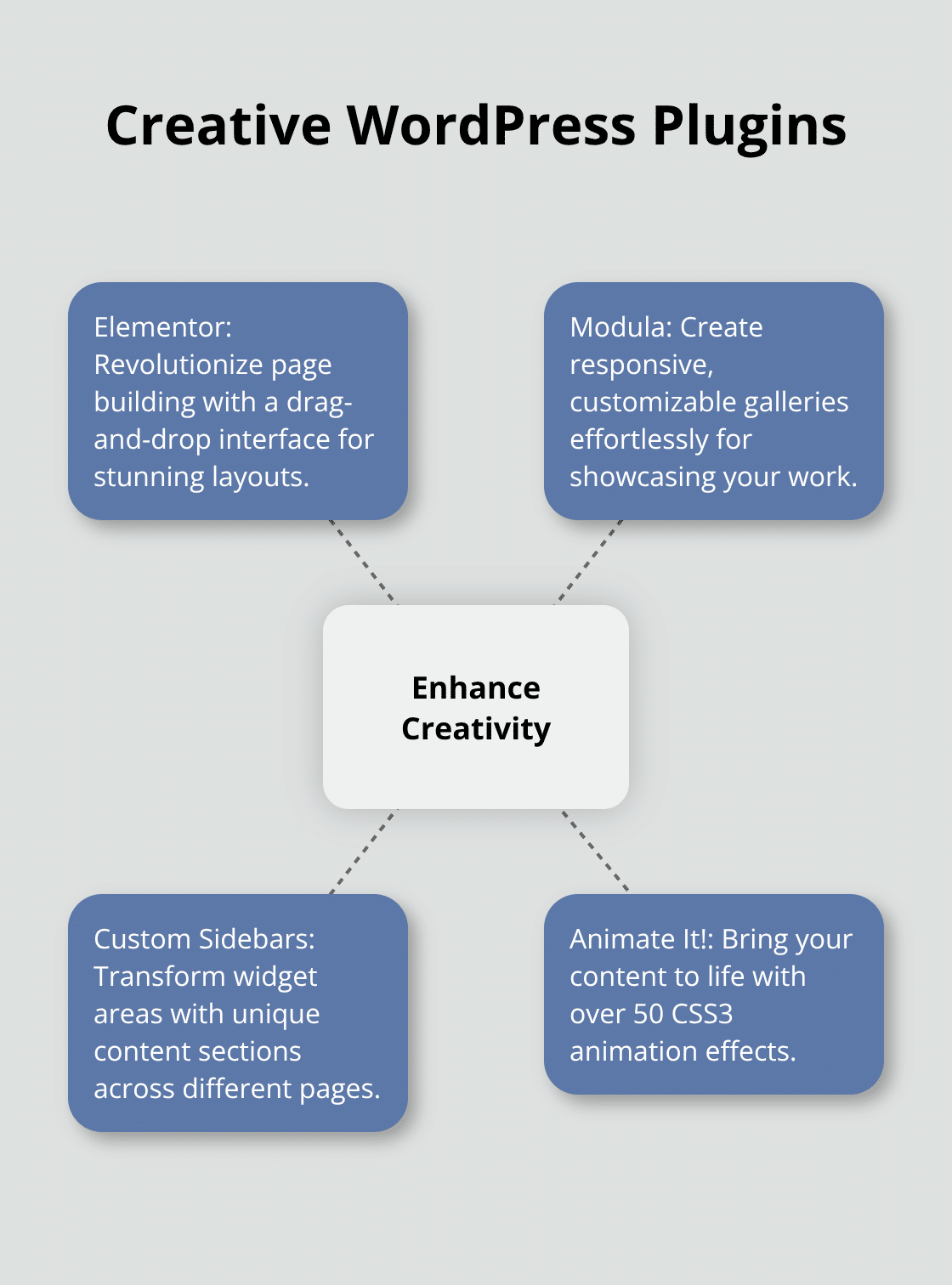 Creative WordPress Plugins

Elementor: Revolutionize page building with a drag-and-drop interface for stunning layouts.

Modula: Create responsive, customizable galleries effortlessly for showcasing your work.

Enhance Creativity

Custom Sidebars: Transform widget areas with unique content sections across different pages.

Animate It!: Bring your content to life with over 50 CSS3 animation effects.