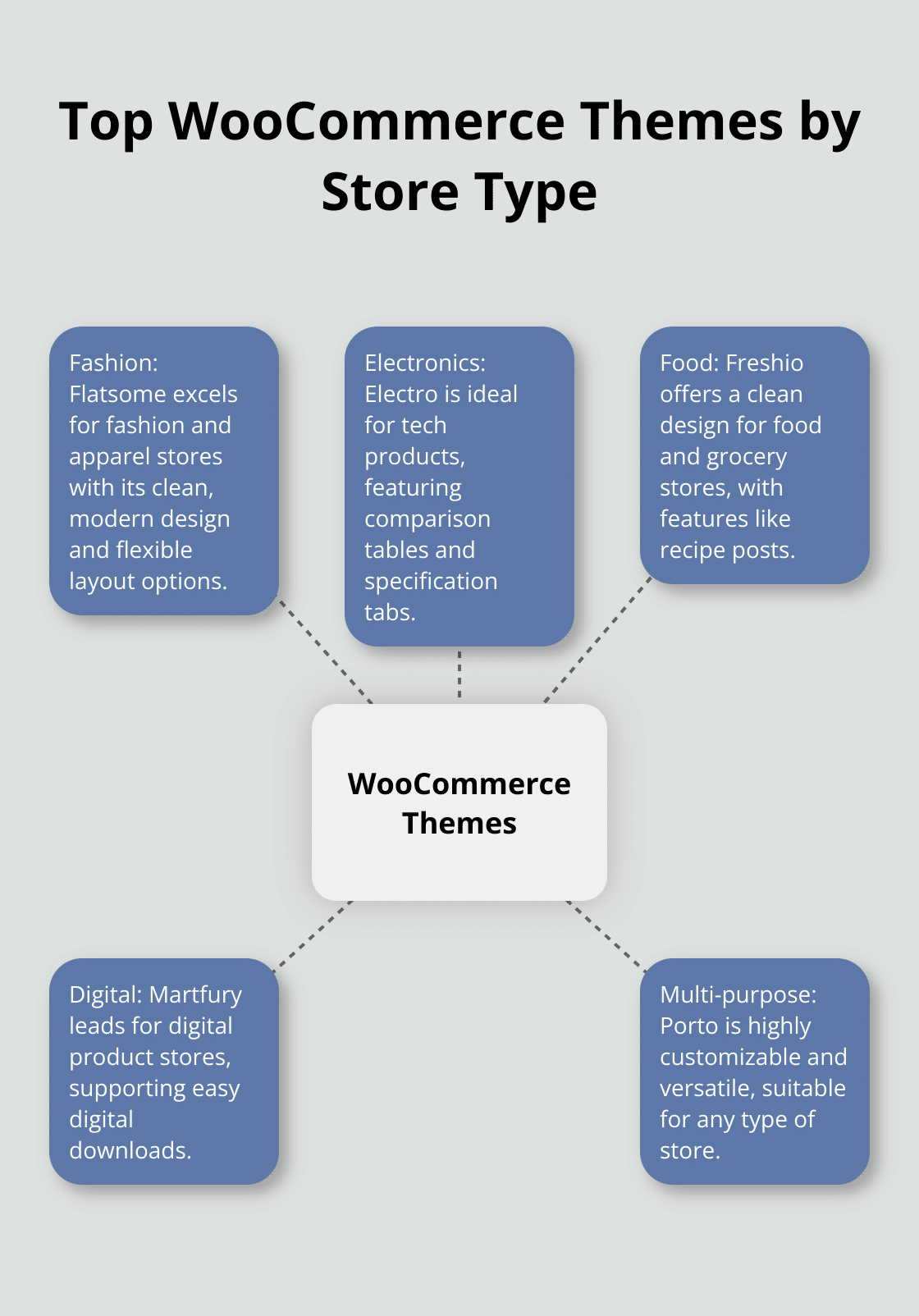 Top WooCommerce Themes by Store Type

Fashion: Flatsome excels for fashion and apparel stores with its clean, modern design and flexible layout options.

Electronics: Electro is ideal for tech products, featuring comparison tables and specification tabs.

Food: Freshio offers a clean design for food and grocery stores, with features like recipe posts.

WooCommerce Themes

Digital: Martfury leads for digital product stores, supporting easy digital downloads.

Multi-purpose: Porto is highly customizable and versatile, suitable for any type of store.